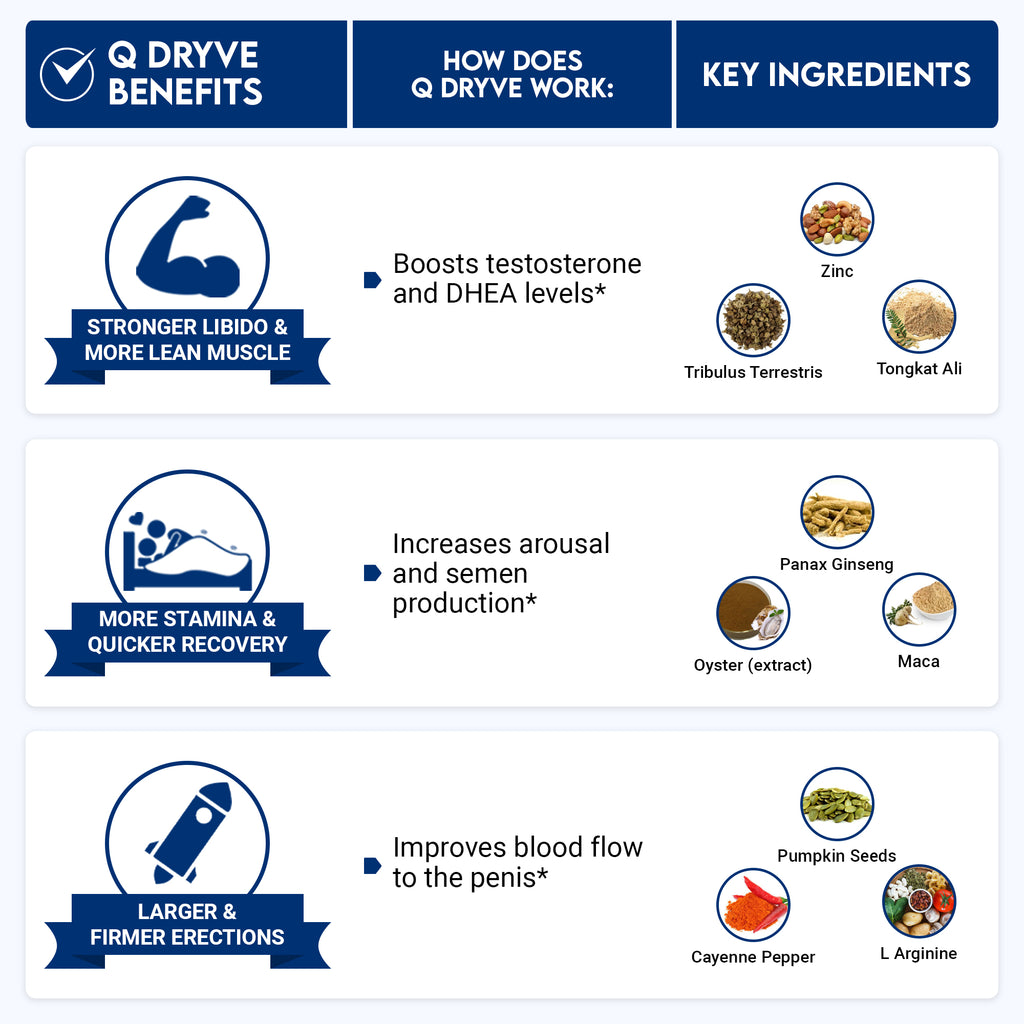 Q DRYVE BENEFITS

HOW DOES Q DRYVE WORK:

KEY INGREDIENTS

STRONGER LIBIDO & MORE LEAN MUSCLE

Boosts testosterone and DHEA levels*

Zinc

Tribulus Terrestris

Tongkat Ali

MORE STAMINA & QUICKER RECOVERY

Increases arousal and semen production*

Panax Ginseng

Oyster (extract)

Maca

LARGER & FIRMER ERECTIONS

Improves blood flow to the penis*

Pumpkin Seeds

Cayenne Pepper

L Arginine